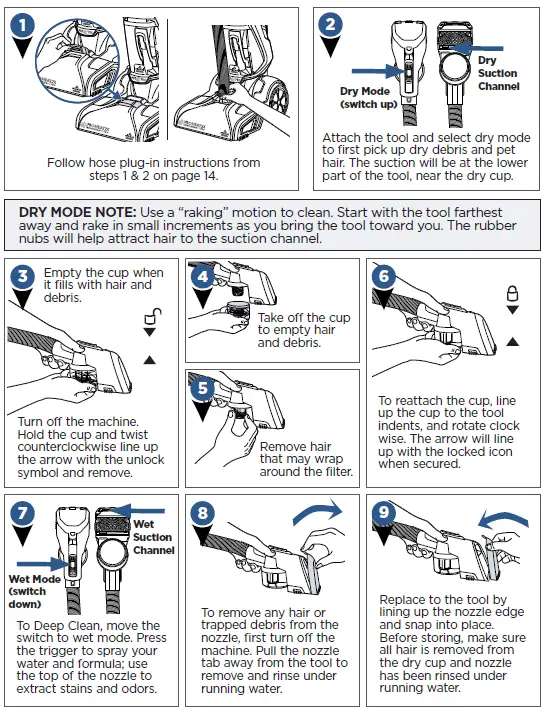 1

Follow hose plug-in instructions from steps 1 & 2 on page 14.

2

Dry Mode (switch up)

Dry Suction Channel

Attach the tool and select dry mode to first pick up dry debris and pet hair. The suction will be at the lower part of the tool, near the dry cup.

DRY MODE NOTE: Use a "raking" motion to clean. Start with the tool farthest away and rake in small increments as you bring the tool toward you. The rubber nubs will help attract hair to the suction channel.

3

Empty the cup when it fills with hair and debris.

Turn off the machine. Hold the cup and twist counterclockwise line up the arrow with the unlock symbol and remove.

4

Take off the cup to empty hair and debris.

5

Remove hair that may wrap around the filter.

6

To reattach the cup, line up the cup to the tool indents, and rotate clock wise. The arrow will line up with the locked icon when secured.

7

Wet Suction Channel

Wet Mode (switch down)

To Deep Clean, move the switch to wet mode. Press the trigger to spray your water and formula; use the top of the nozzle to extract stains and odors.

8

To remove any hair or trapped debris from the nozzle, first turn off the machine. Pull the nozzle tab away from the tool to remove and rinse under running water.

9

Replace to the tool by lining up the nozzle edge and snap into place. Before storing, make sure all hair is removed from the dry cup and nozzle has been rinsed under running water.