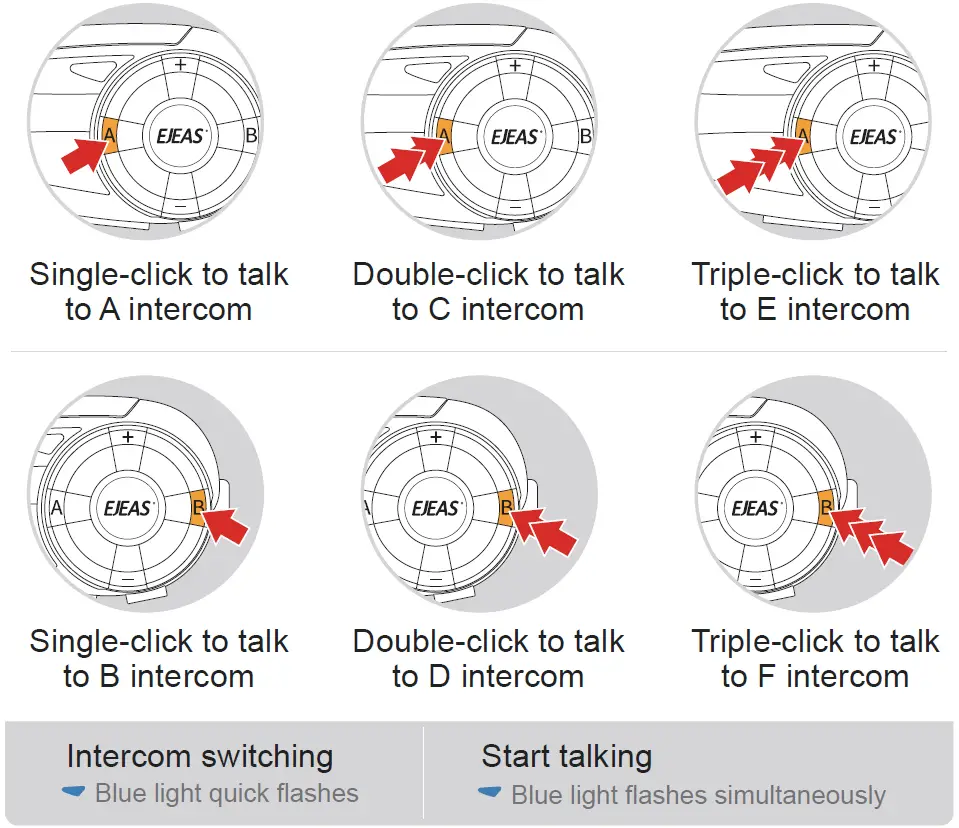 +
A
EJEAS
B
−

Single-click to talk to A intercom

+
A
EJEAS
B
−

Double-click to talk to C intercom

+
A
EJEAS
−

Triple-click to talk to E intercom

+
A
EJEAS
B
−

Single-click to talk to B intercom

+
A
EJEAS
B
−

Double-click to talk to D intercom

+
EJEAS
B
−

Triple-click to talk to F intercom

Intercom switching
Blue light quick flashes

Start talking
Blue light flashes simultaneously