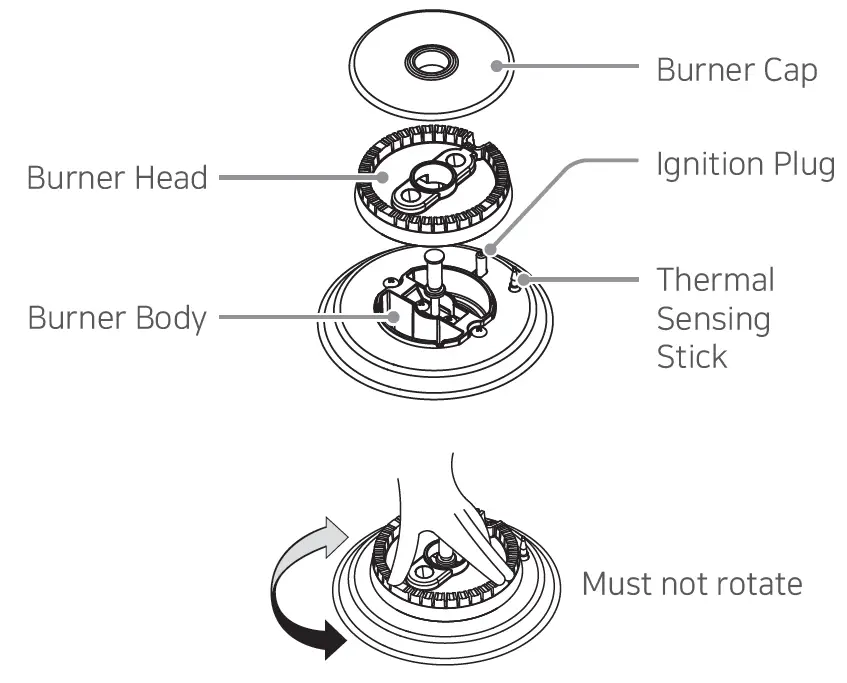 Burner Cap

Burner Head

Ignition Plug

Burner Body

Thermal Sensing Stick

Must not rotate