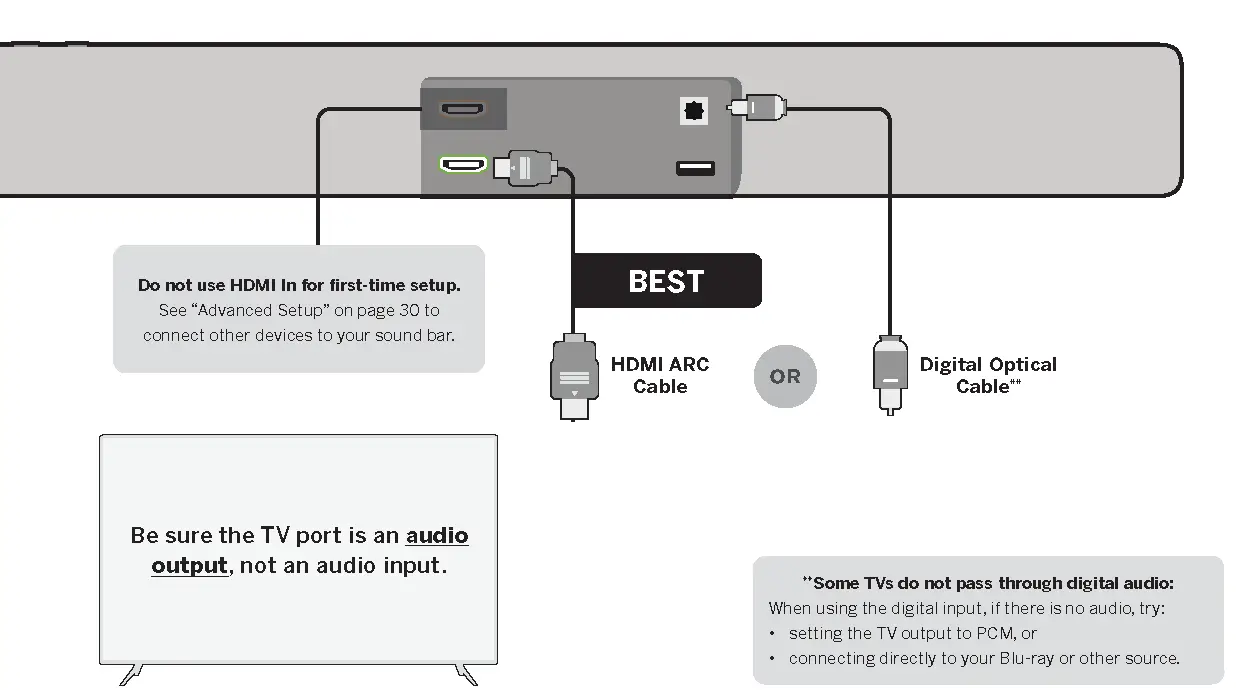 Do not use HDMI In for first-time setup.
See "Advanced Setup" on page 30 to connect other devices to your sound bar.

BEST

HDMI ARC Cable

OR

Digital Optical Cable**

Be sure the TV port is an audio output, not an audio input.

**Some TVs do not pass through digital audio:
When using the digital input, if there is no audio, try:
• setting the TV output to PCM, or
• connecting directly to your Blu-ray or other source.