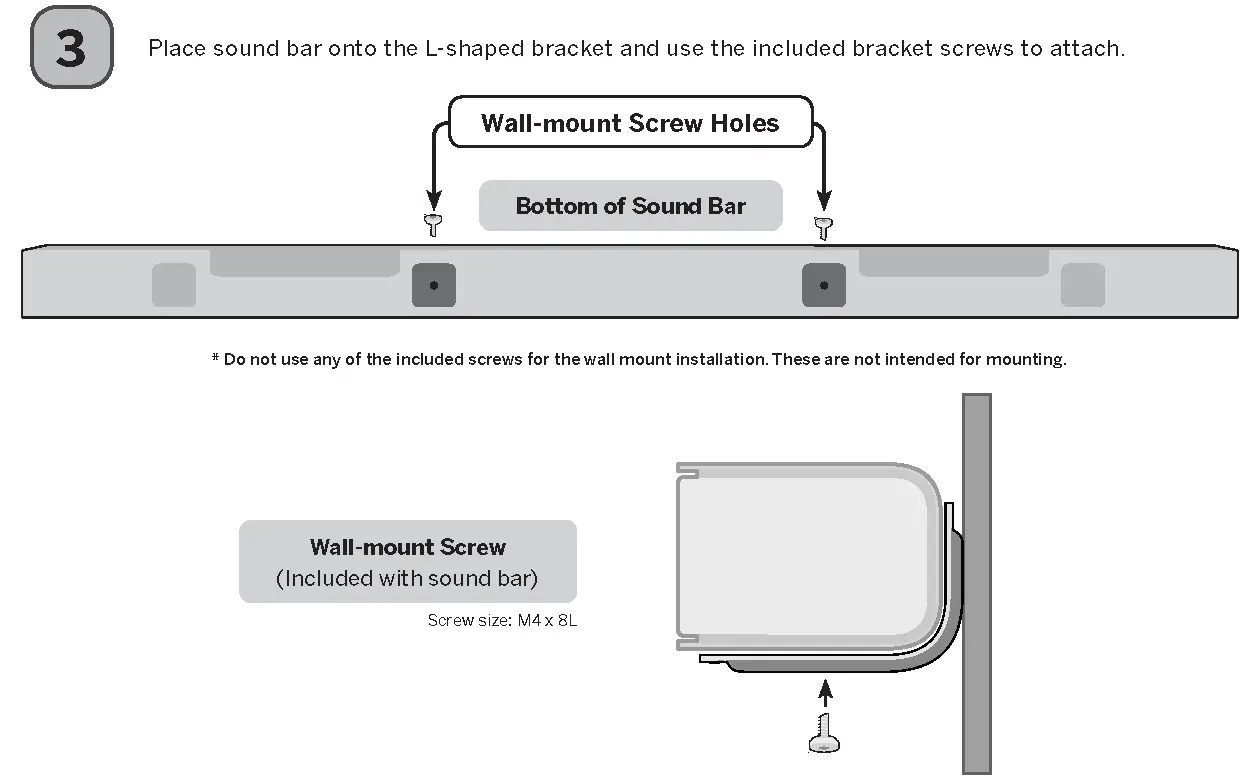 3

Place sound bar onto the L-shaped bracket and use the included bracket screws to attach.

Wall-mount Screw Holes

Bottom of Sound Bar

* Do not use any of the included screws for the wall mount installation. These are not intended for mounting.

Wall-mount Screw
(Included with sound bar)

Screw size: M4 x 8L