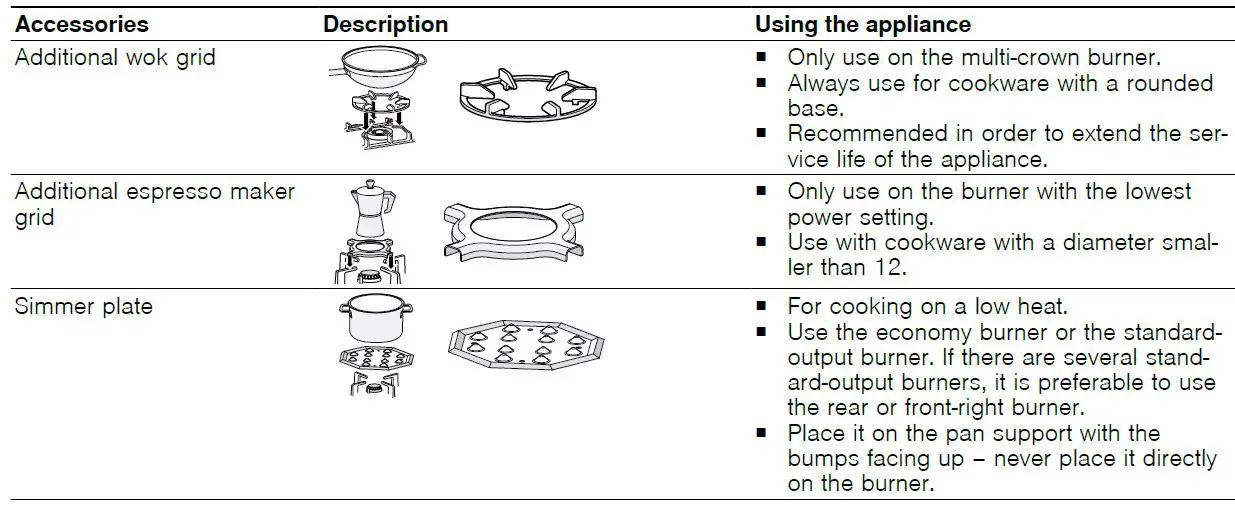 | Accessories | Description | Using the appliance |
|---|---|---|
| Additional wok grid | | ■ Only use on the multi-crown burner. ■ Always use for cookware with a rounded base. ■ Recommended in order to extend the service life of the appliance. |
| Additional espresso maker grid | | ■ Only use on the burner with the lowest power setting. ■ Use with cookware with a diameter smaller than 12. |
| Simmer plate | | ■ For cooking on a low heat. ■ Use the economy burner or the standard-output burner. If there are several standard-output burners, it is preferable to use the rear or front-right burner. ■ Place it on the pan support with the bumps facing up – never place it directly on the burner. |