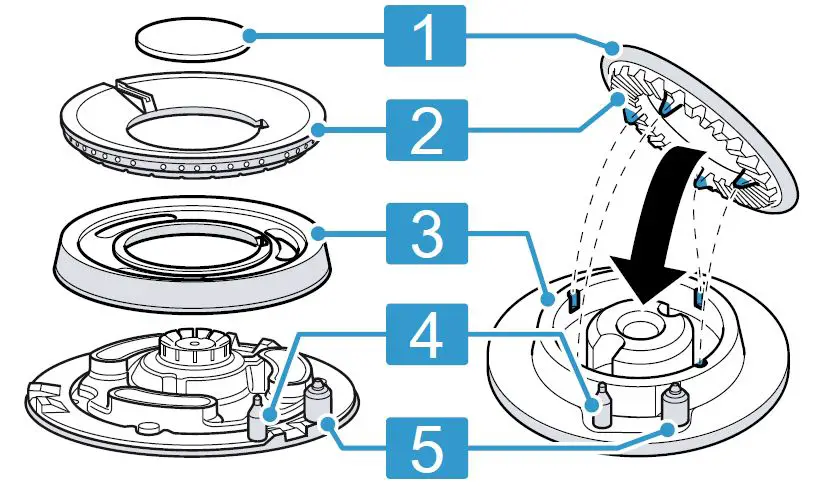 1
2
3
4
5