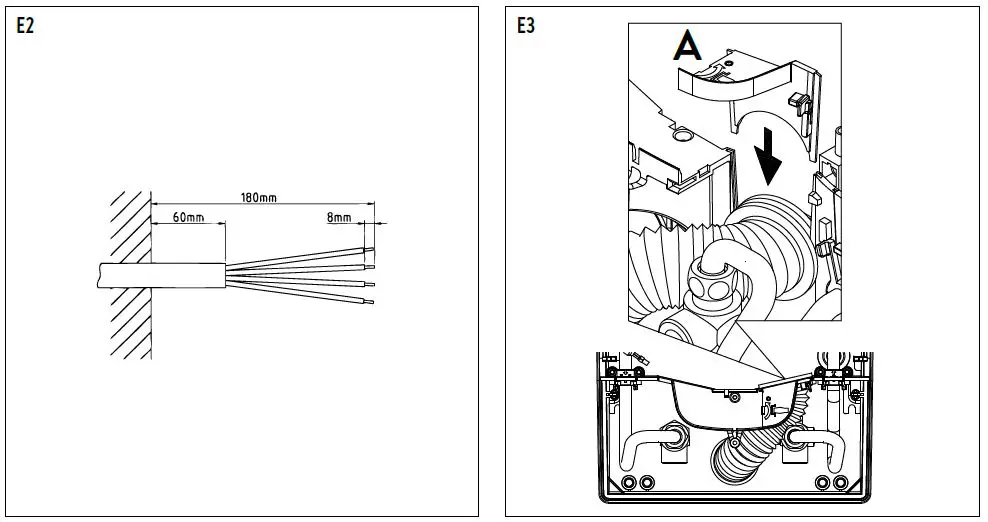 E2

180mm

60mm

8mm

E3

A