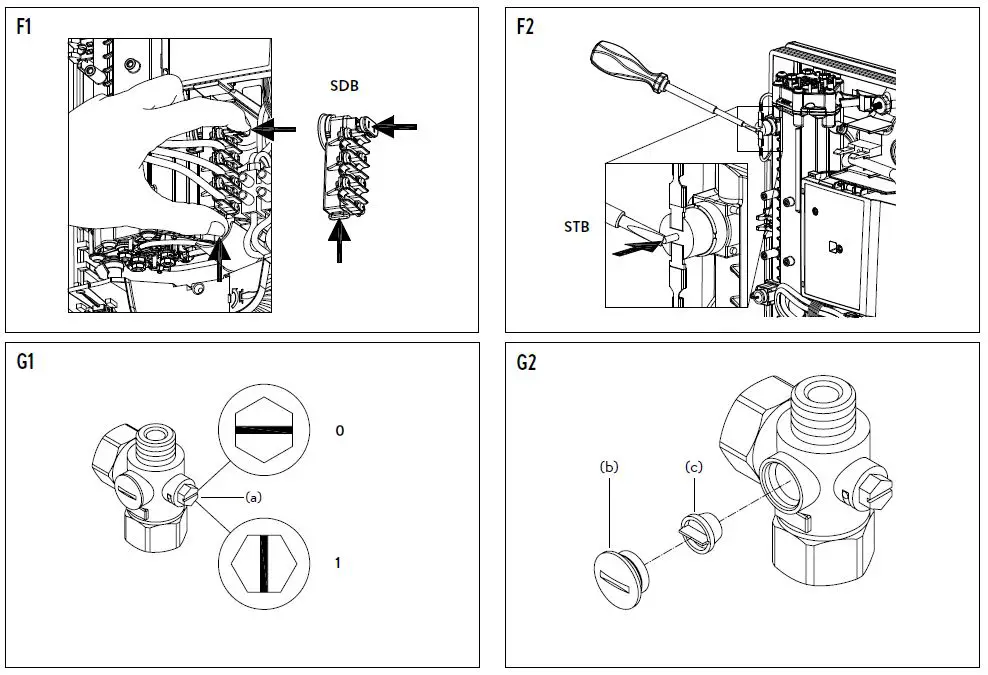 F1

SDB

F2

STB

G1

0

(a)

1

G2

(b)

(c)