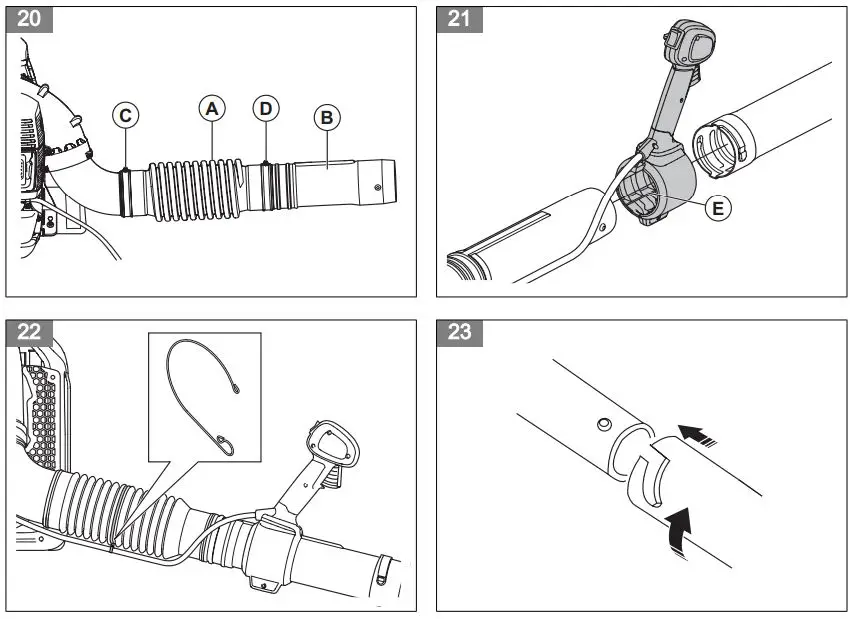 20

C

A

D

B

21

E

22

23