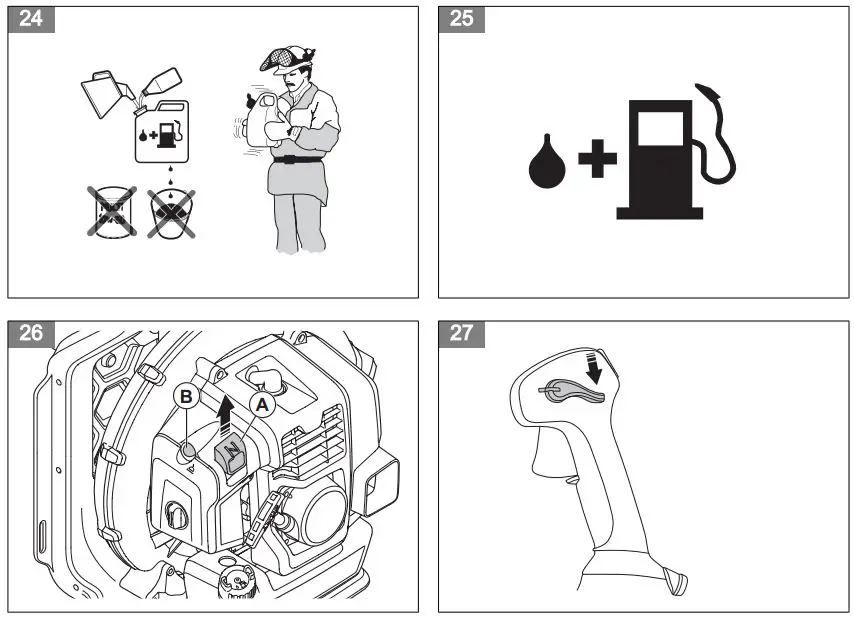 24

25

26

B

A

27