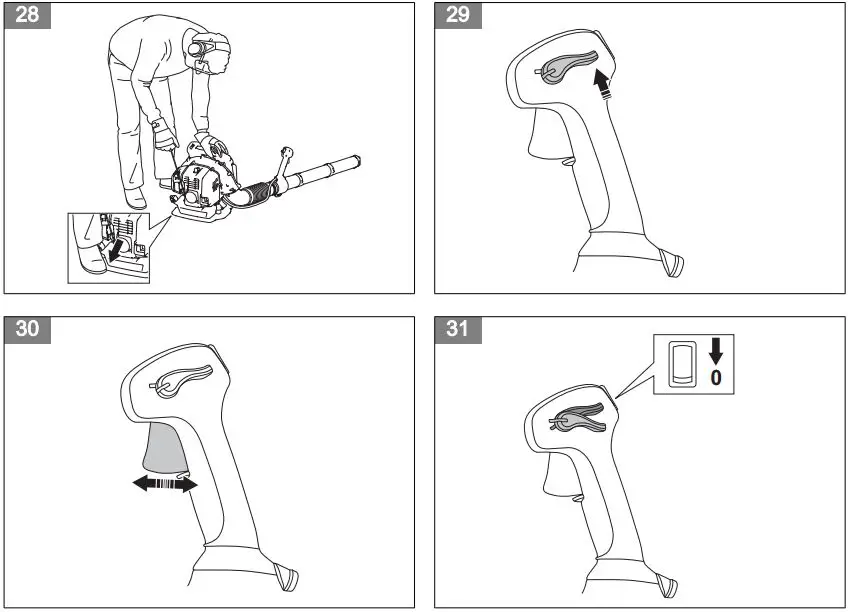 28

29

30

31

0