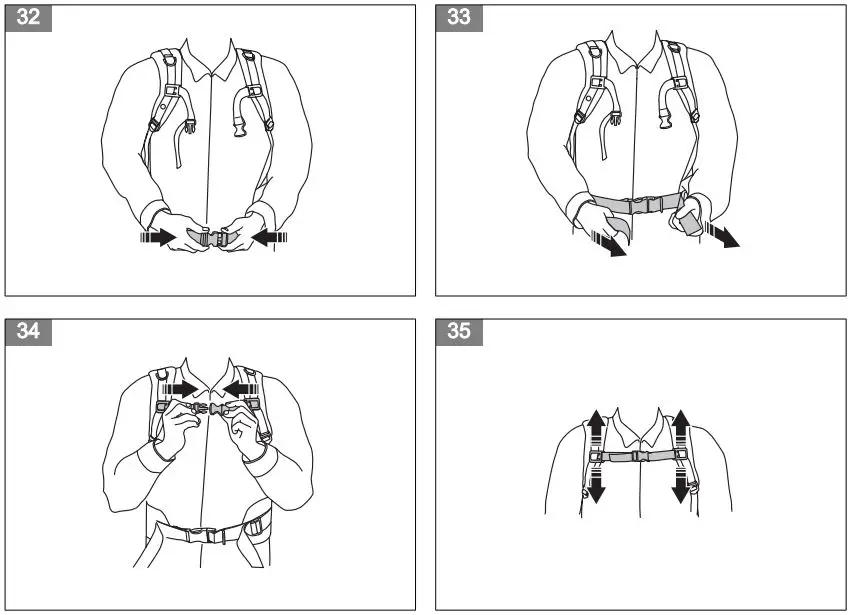 32

33

34

35