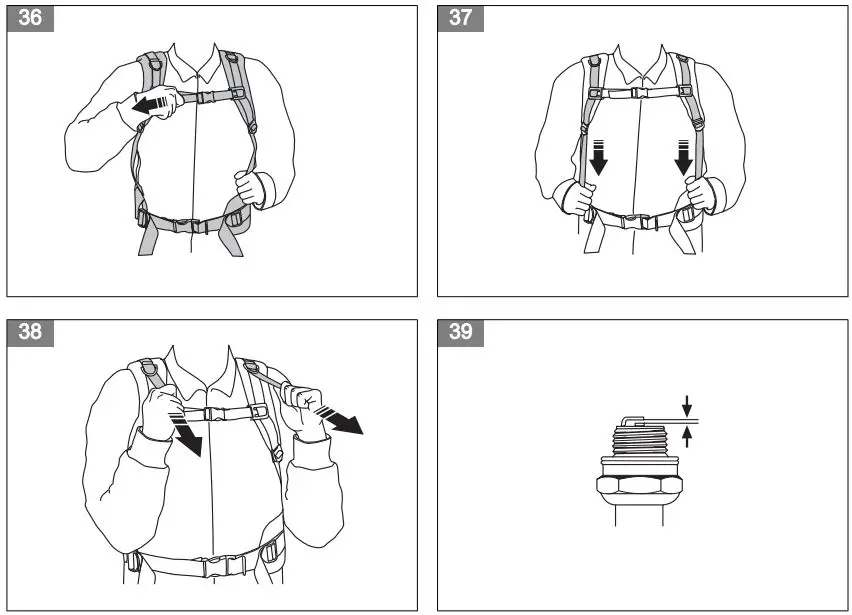 36

37

38

39