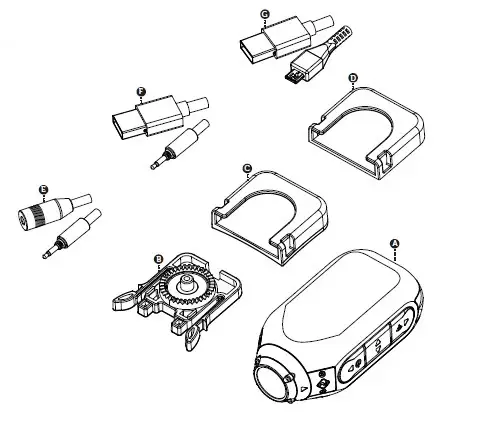 G
F
D
E
C
B
A