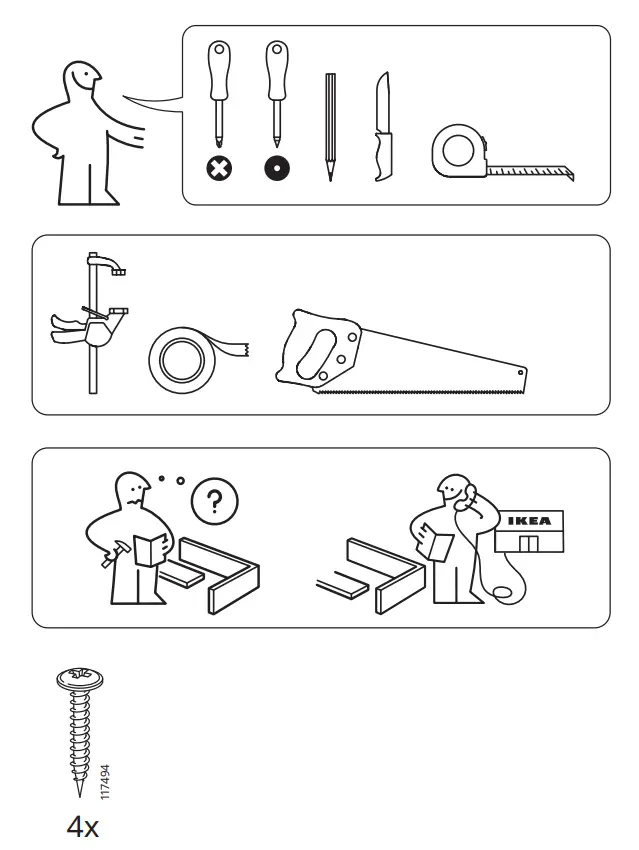 ?

IKEA

117494

4x