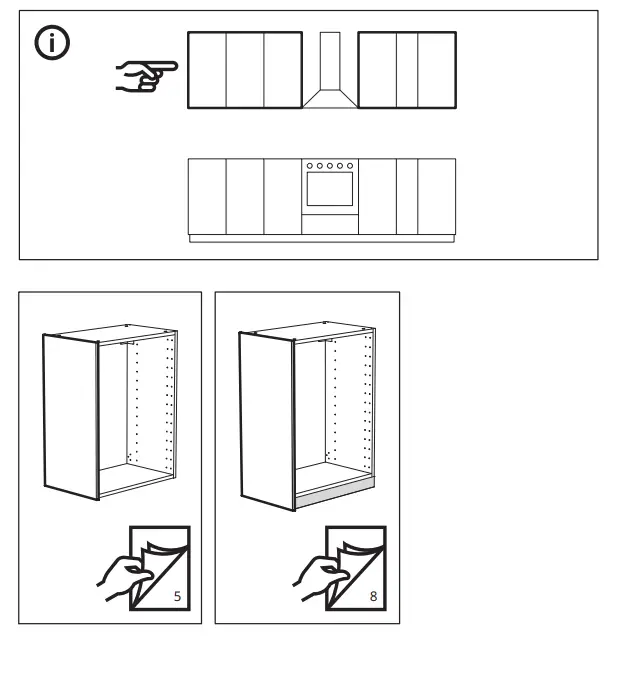 i

5

8