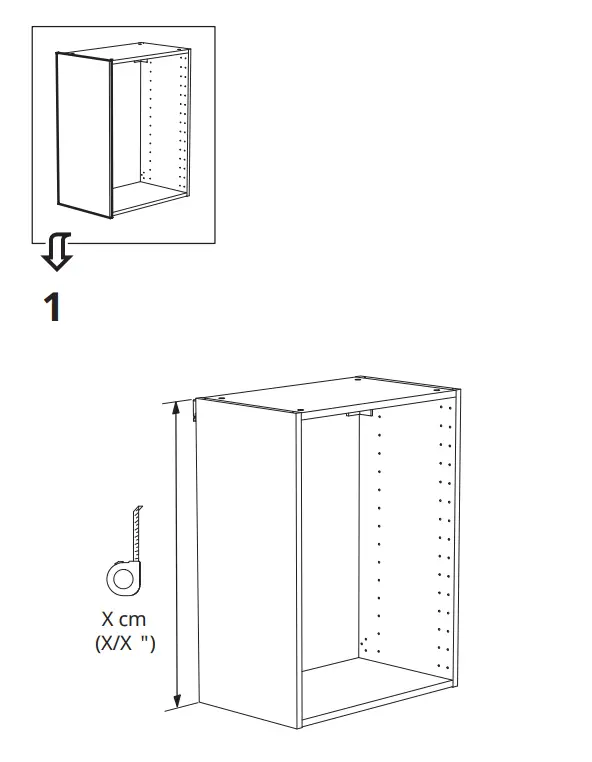 1

X cm
(X/X ")