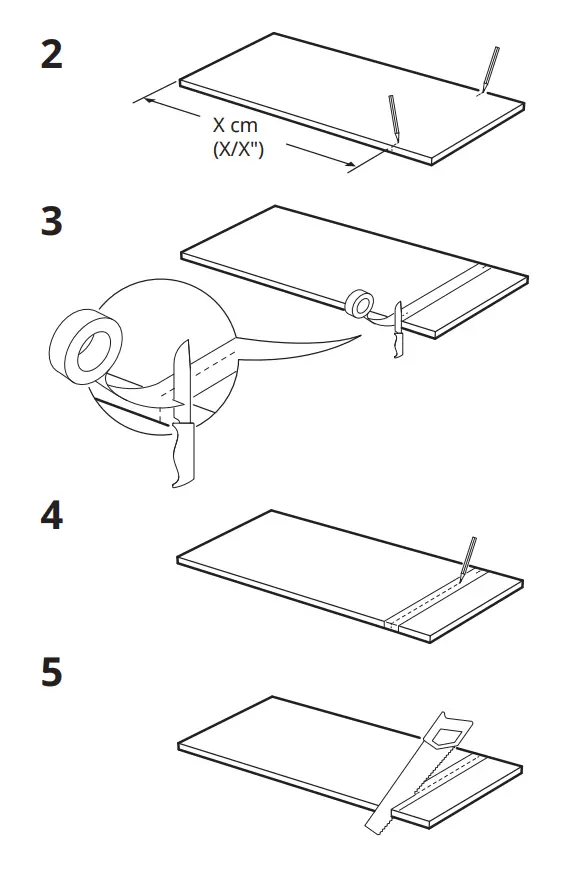 2

X cm
(X/X")

3

4

5