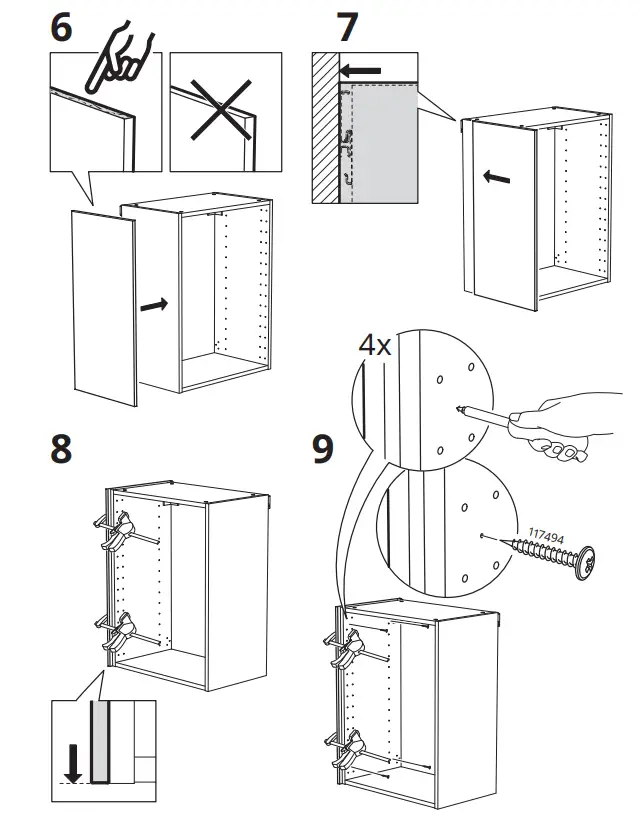 6

7

8

9

4x

117494