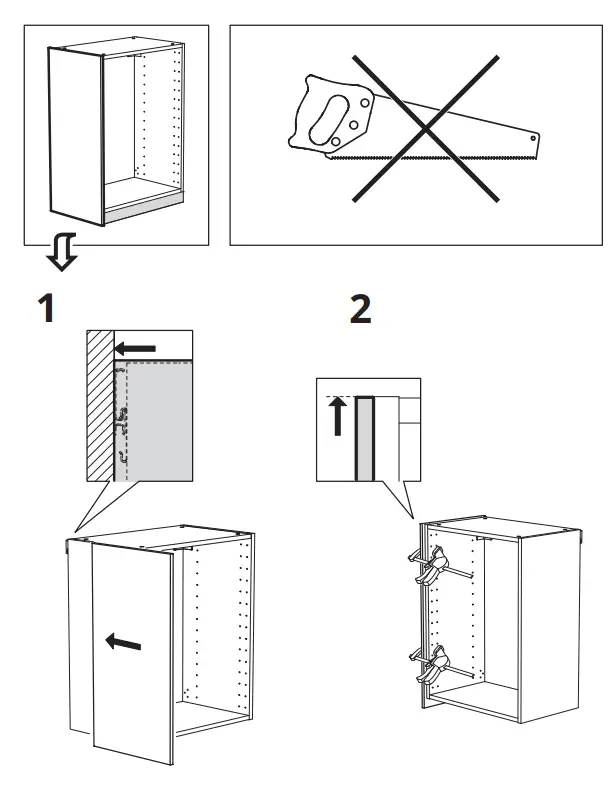 1

2