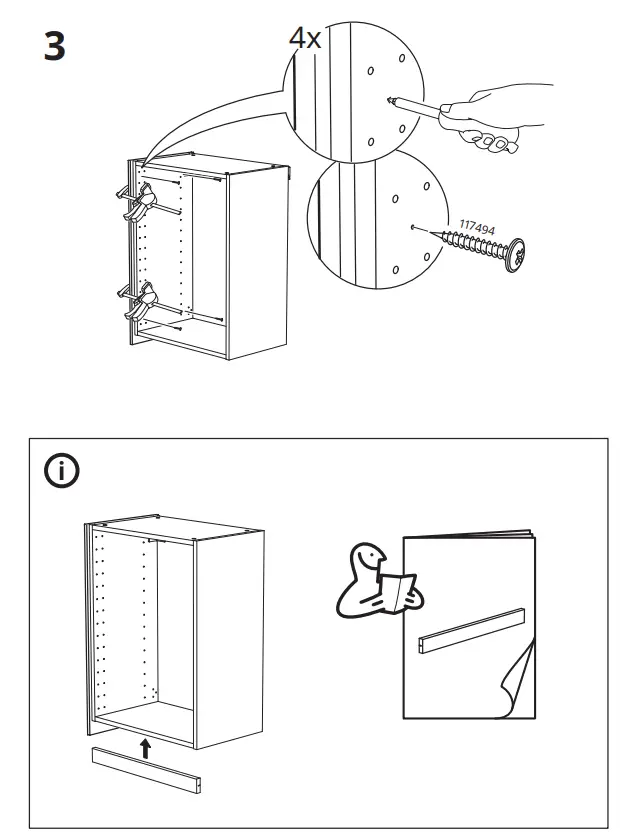 3

4x

117494

i