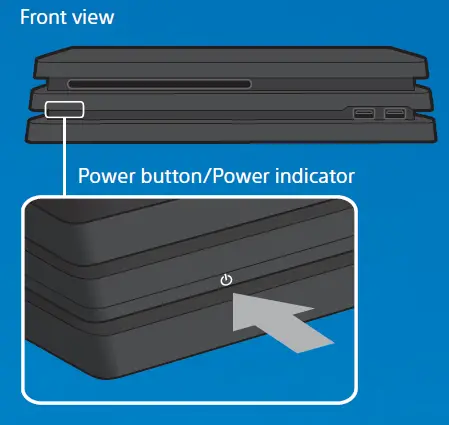 Front view

Power button/Power indicator