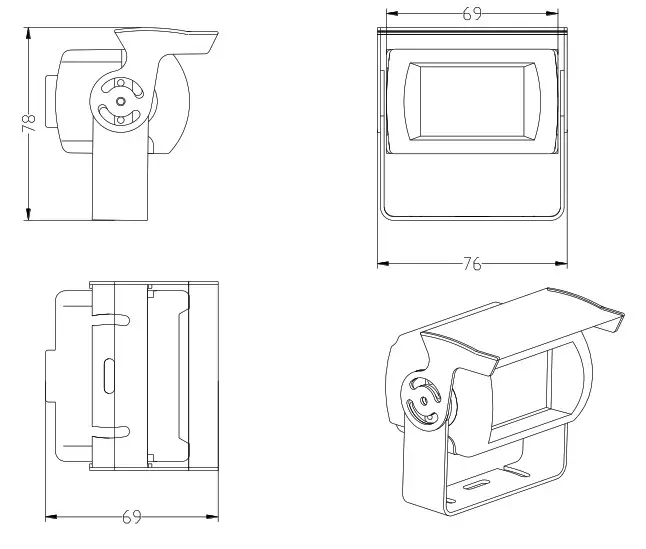 78

69

76

69