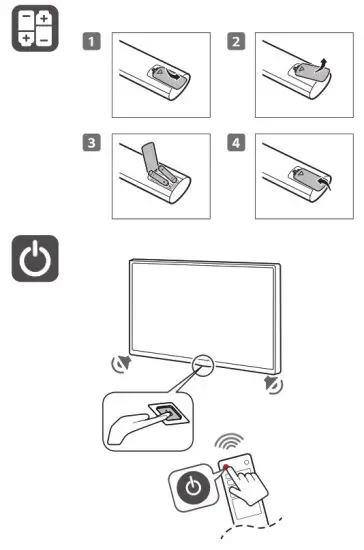 1

2

3

4