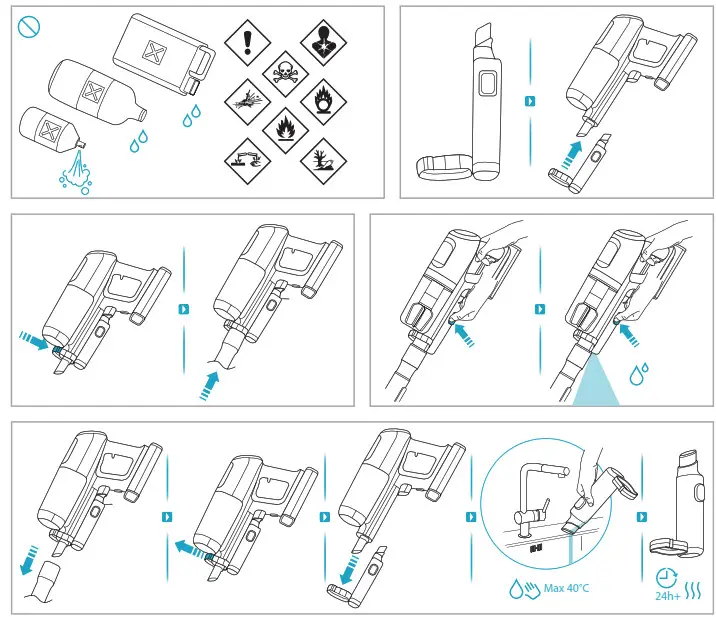 Max 40°C

24h+