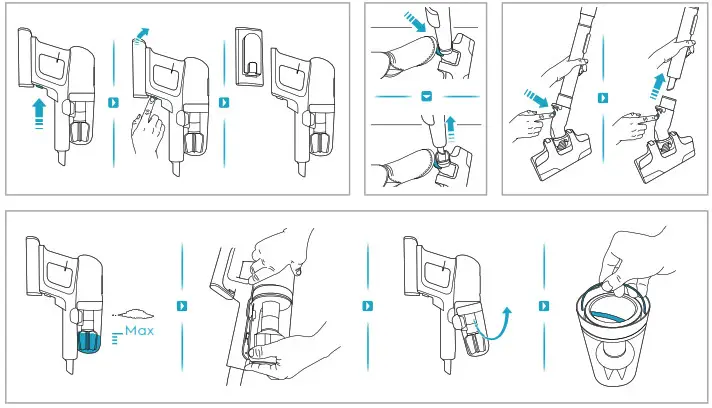 Max