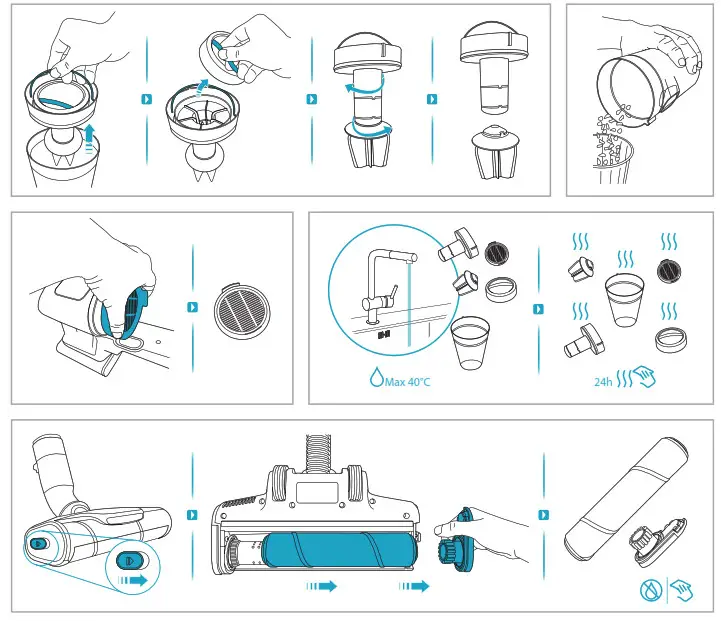 Max 40°C

24h