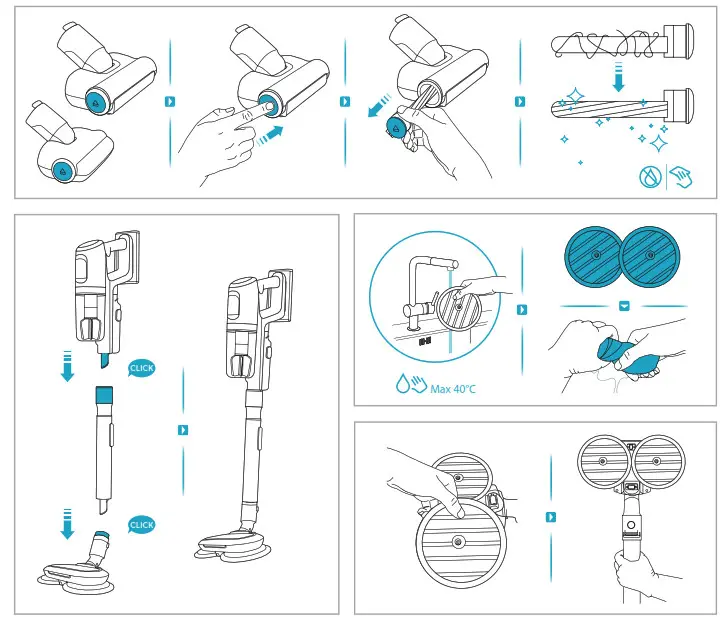 CLICK

CLICK

Max 40°C