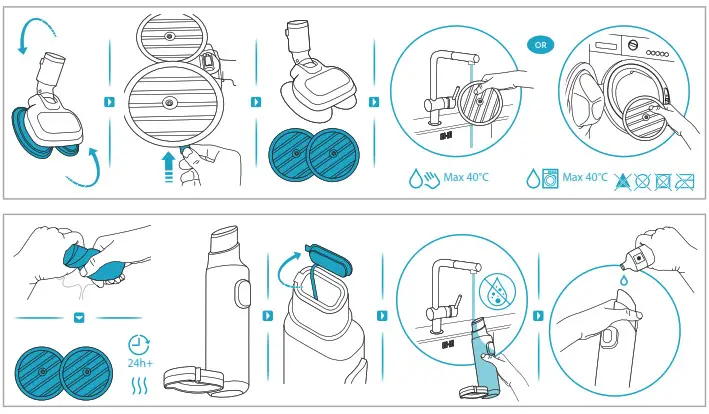 OR

Max 40°C

Max 40°C

24h+