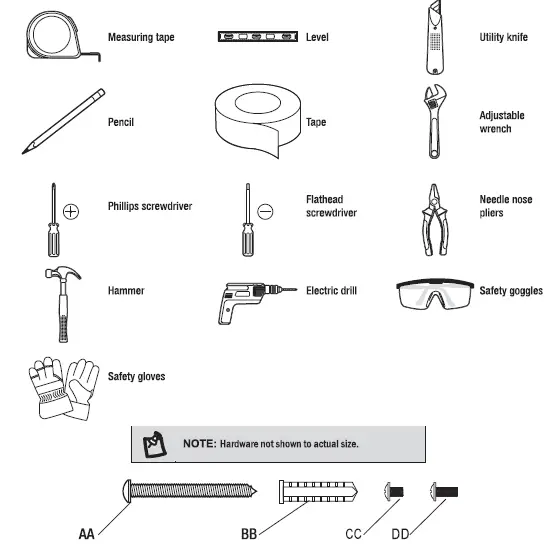 Measuring tape

Level

Utility knife

Pencil

Tape

Adjustable wrench

Phillips screwdriver

Flathead screwdriver

Needle nose pliers

Hammer

Electric drill

Safety goggles

Safety gloves

NOTE: Hardware not shown to actual size.

AA

BB

CC

DD