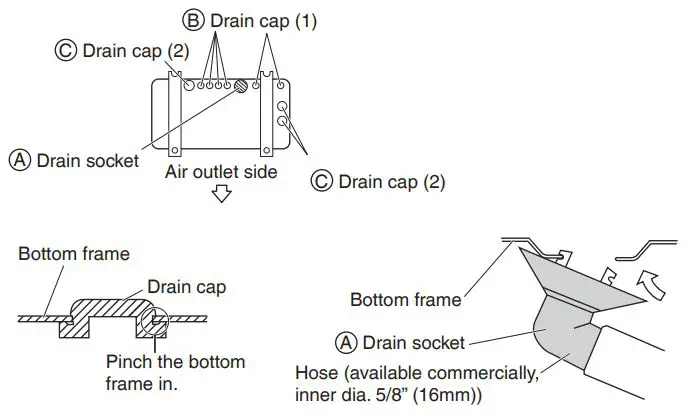 Ⓑ Drain cap (1)
Ⓒ Drain cap (2)
Ⓐ Drain socket
Air outlet side
Ⓒ Drain cap (2)

Bottom frame
Drain cap
Pinch the bottom frame in.

Bottom frame
Ⓐ Drain socket
Hose (available commercially, inner dia. 5/8" (16mm))