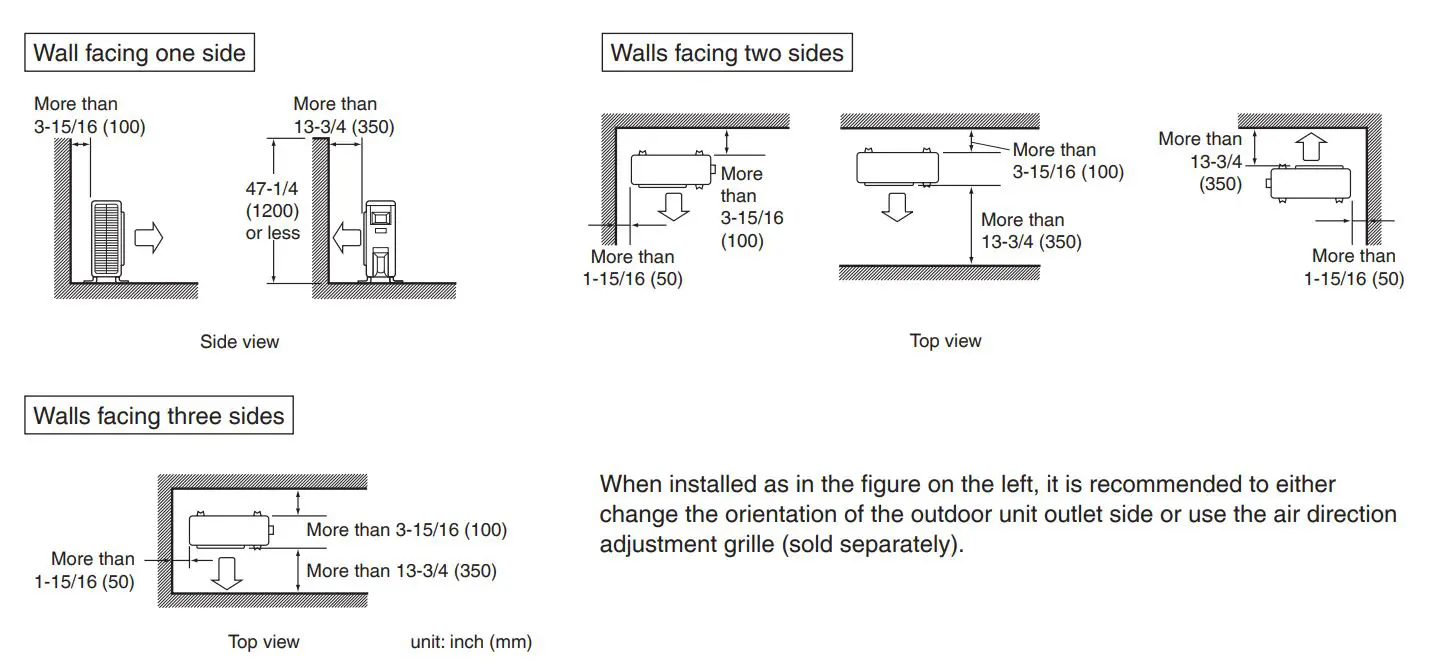 Wall facing one side

More than 3-15/16 (100)

More than 13-3/4 (350)

47-1/4 (1200) or less

Side view

Walls facing two sides

More than 3-15/16 (100)

More than 1-15/16 (50)

More than 3-15/16 (100)

More than 13-3/4 (350)

More than 13-3/4 (350)

More than 1-15/16 (50)

Top view

Walls facing three sides

More than 3-15/16 (100)

More than 1-15/16 (50)

More than 13-3/4 (350)

Top view

unit: inch (mm)

When installed as in the figure on the left, it is recommended to either change the orientation of the outdoor unit outlet side or use the air direction adjustment grille (sold separately).