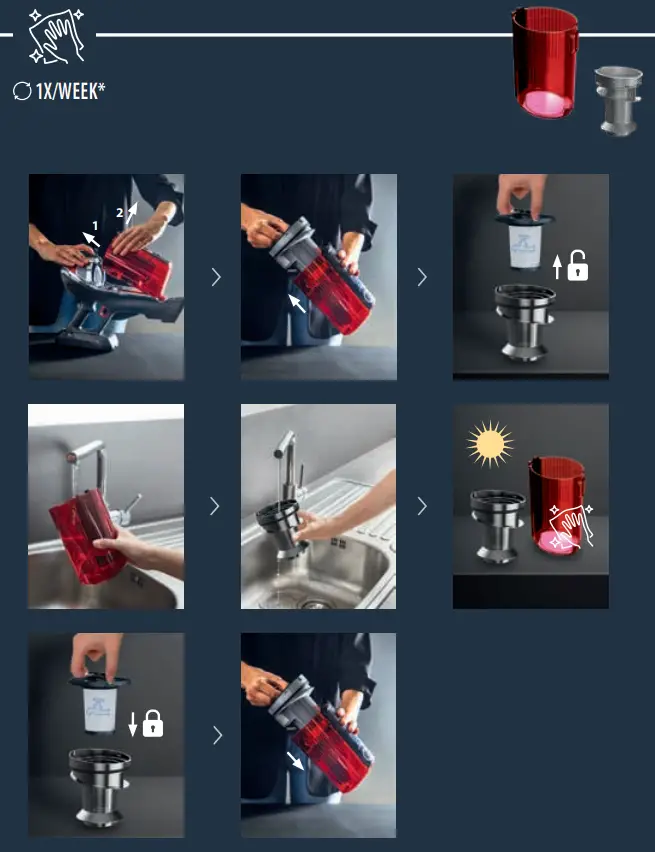 1X/WEEK*

1
2