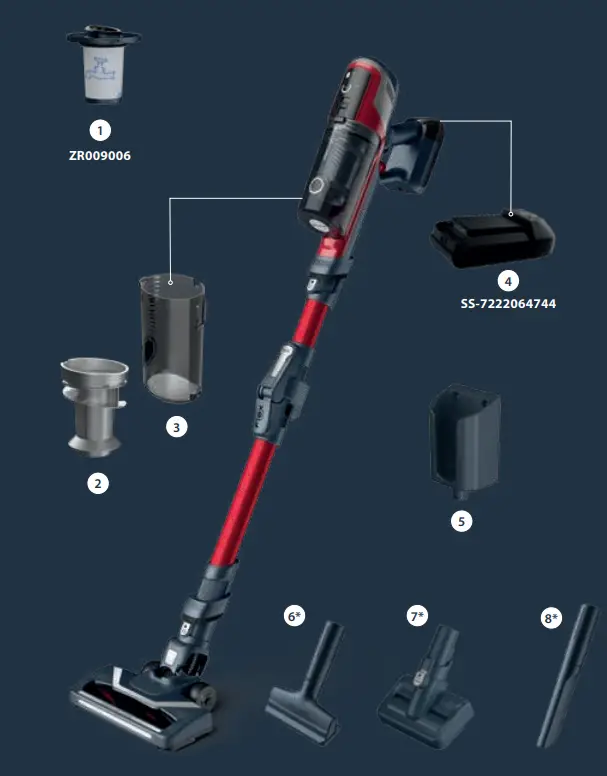 1
ZR009006

4
SS-7222064744

3

2

5

6*

7*

8*