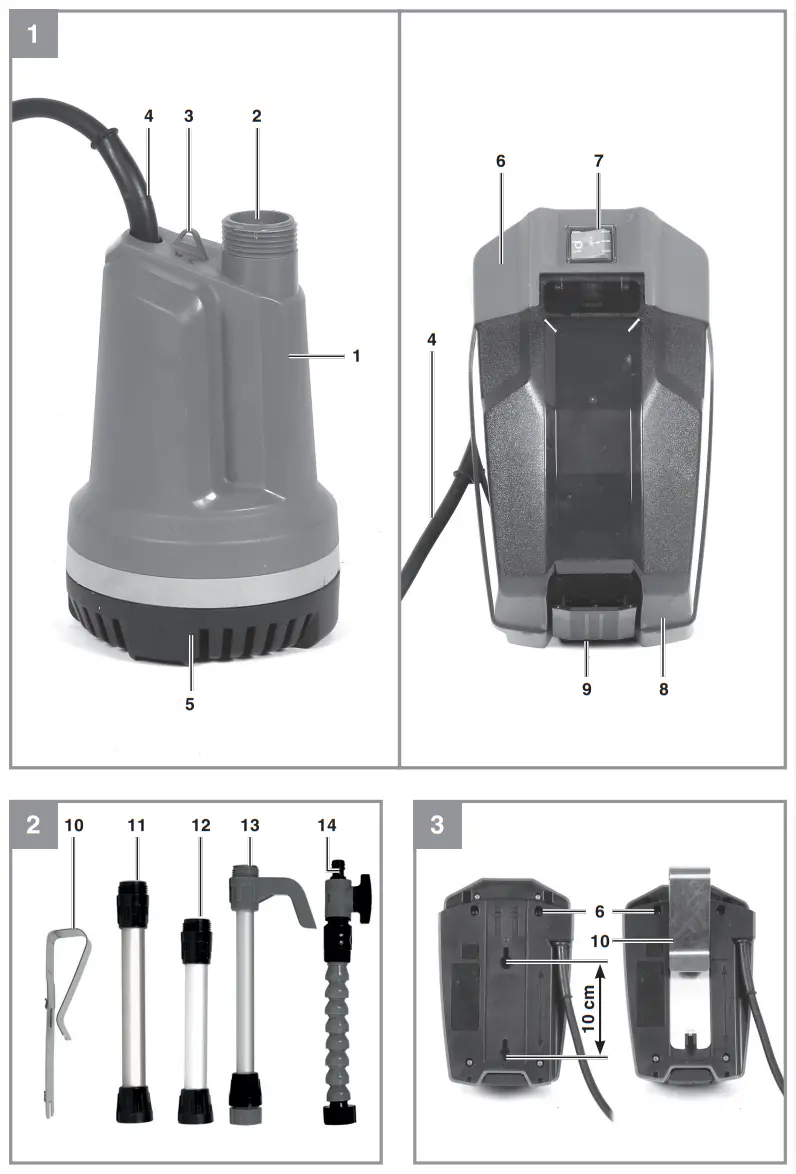 1

4 3 2

1

5

6 7

4

9 8

2

10 11 12 13 14

3

6

10

10 cm