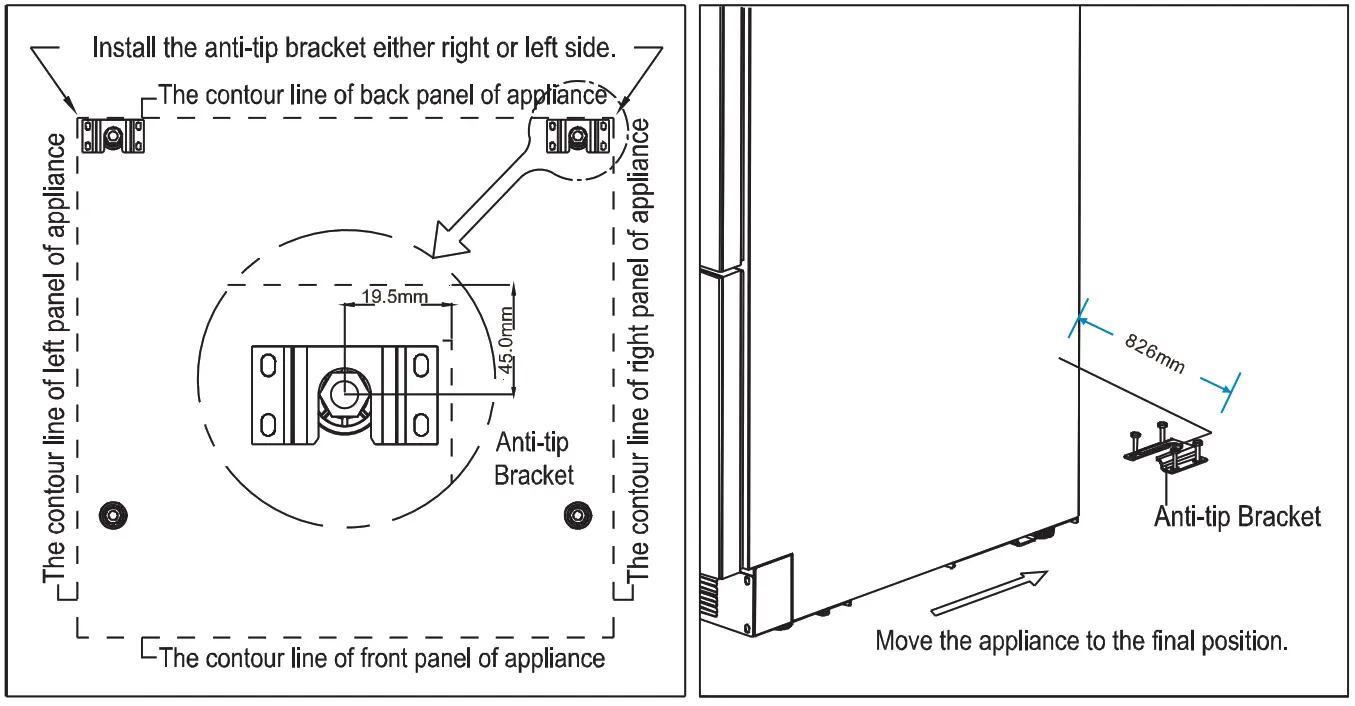 Install the anti-tip bracket either right or left side.

The contour line of back panel of appliance

The contour line of left panel of appliance

The contour line of right panel of appliance

19.5mm

45.0mm

Anti-tip Bracket

The contour line of front panel of appliance

826mm

Anti-tip Bracket

Move the appliance to the final position.