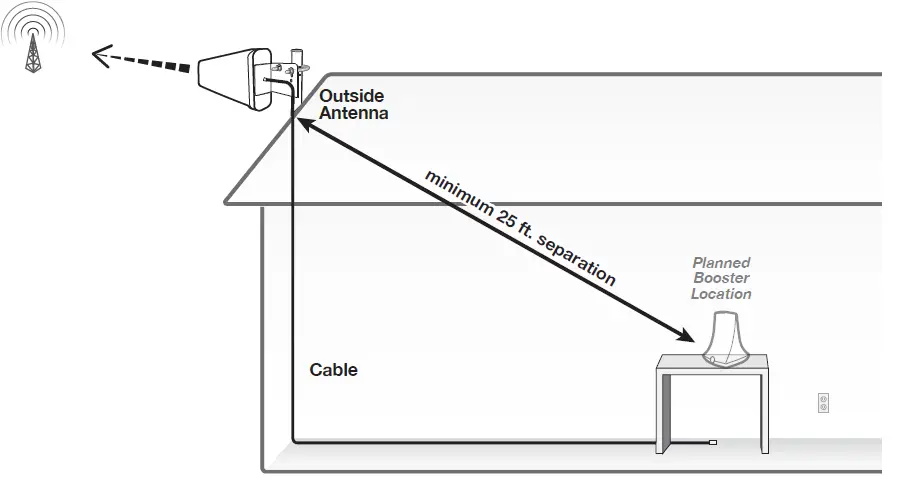 Outside Antenna

minimum 25 ft. separation

Planned Booster Location

Cable