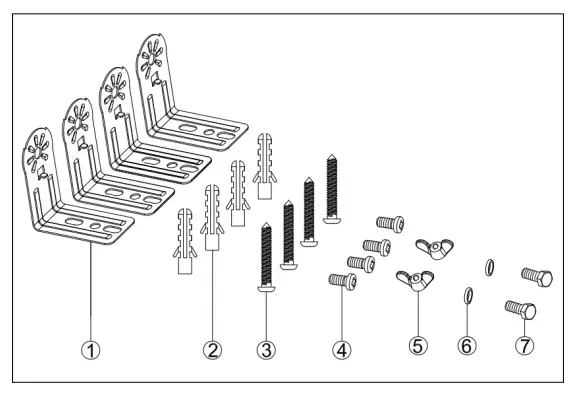 ①
②
③
④
⑤
⑥
⑦