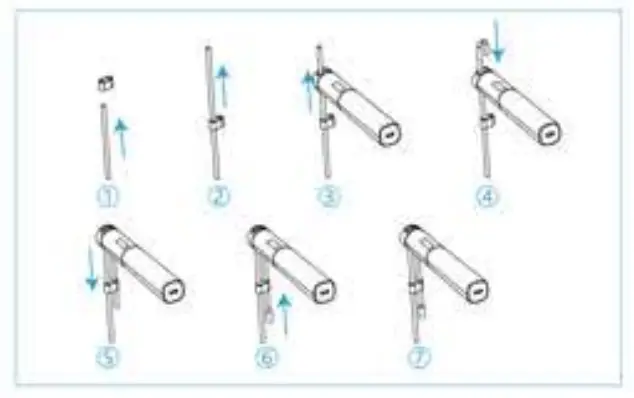 ① ② ③ ④
⑤ ⑥ ⑦