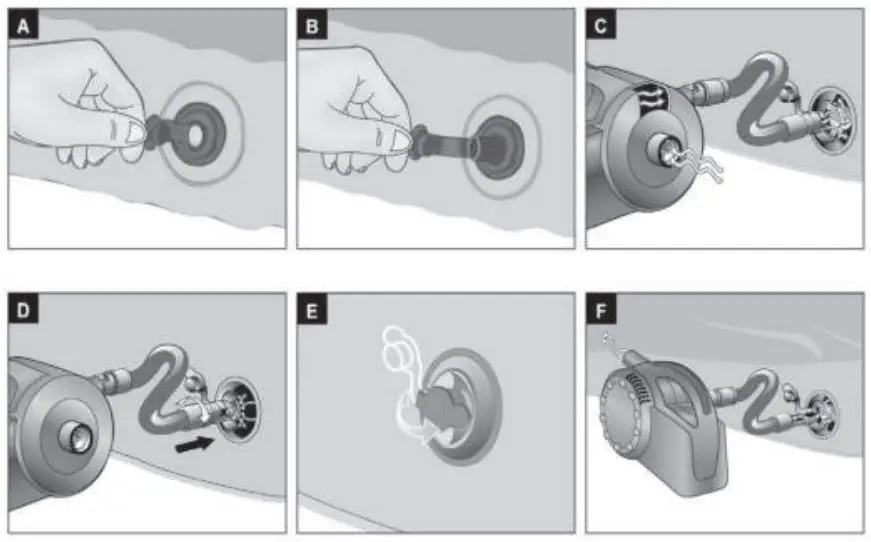 A

B

C

D

E

F