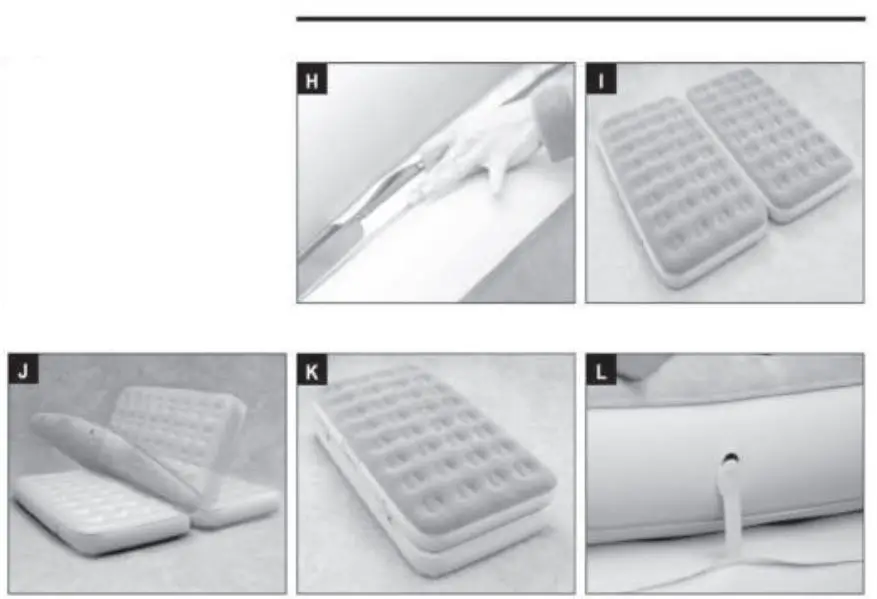 H

I

J

K

L