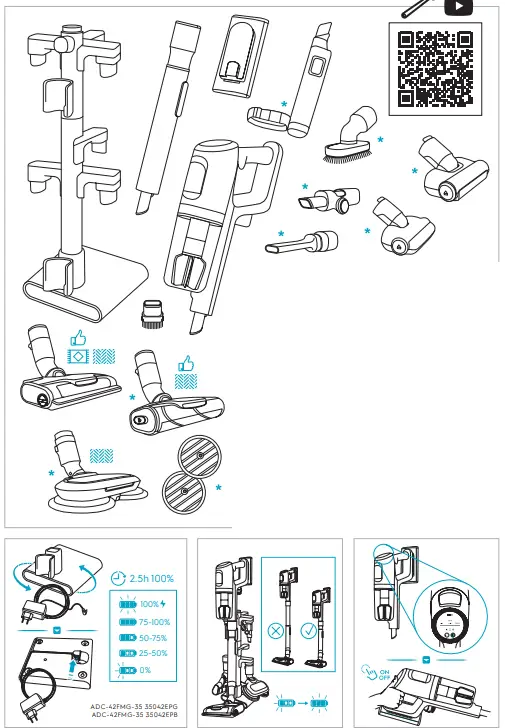 *

*

*

*

*

*

*

*

*

2.5h 100%

100%

75-100%

50-75%

25-50%

0%

ADC-42FMG-35 35042EPG
ADC-42FMG-35 35042EPB

ON
OFF