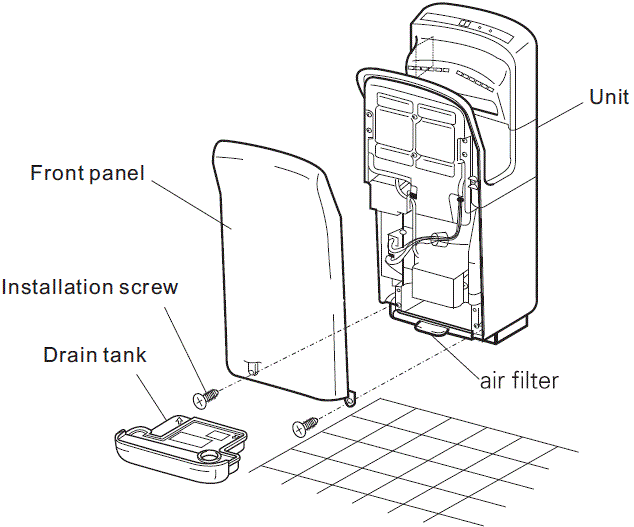 Unit

Front panel

Installation screw

Drain tank

air filter