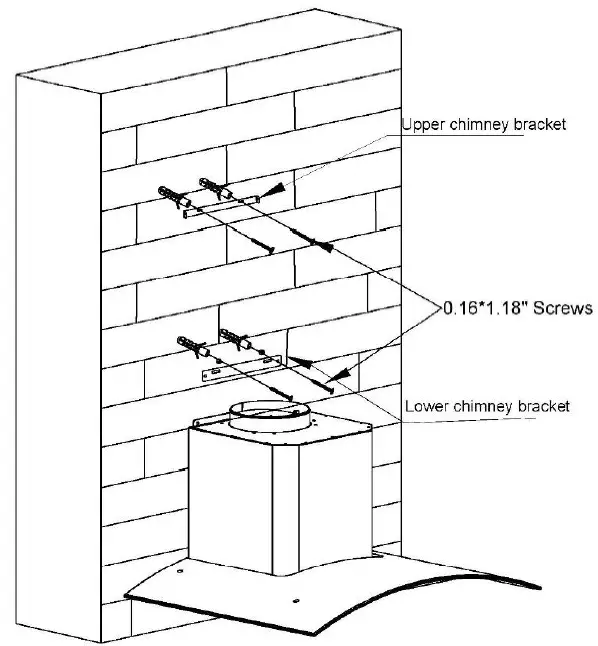 Upper chimney bracket

0.16*1.18" Screws

Lower chimney bracket