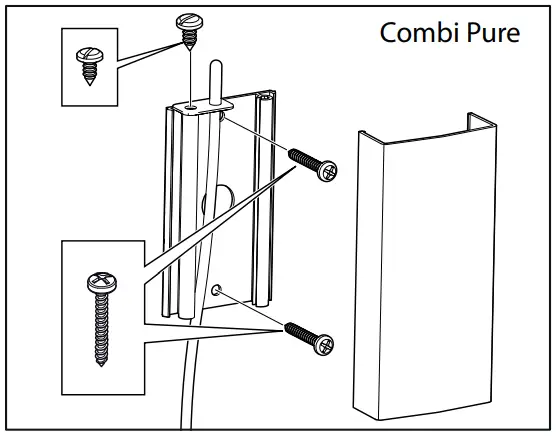 Combi Pure