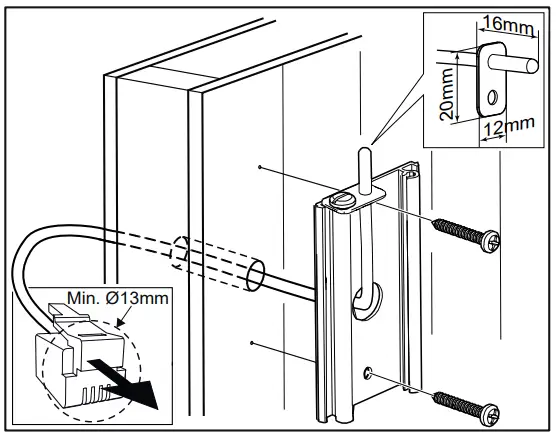 16mm
20mm
12mm
Min. Ø13mm