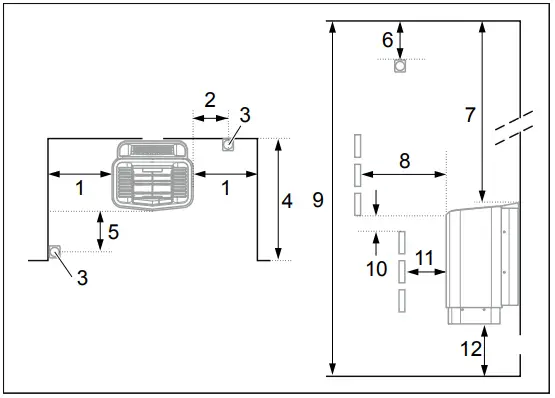 2
3
1
1
4
5
3
6
7
8
9
10
11
12