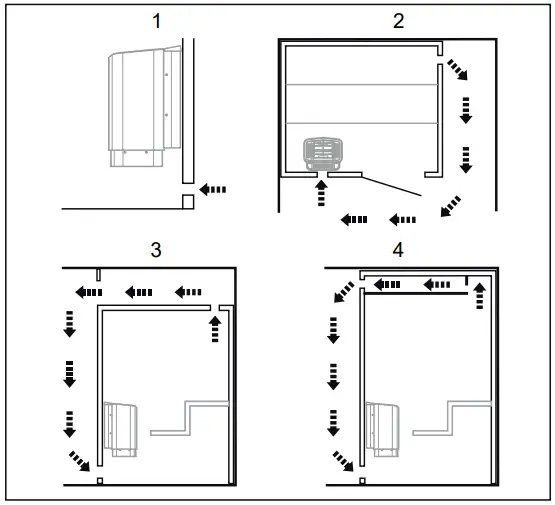 1

2

3

4