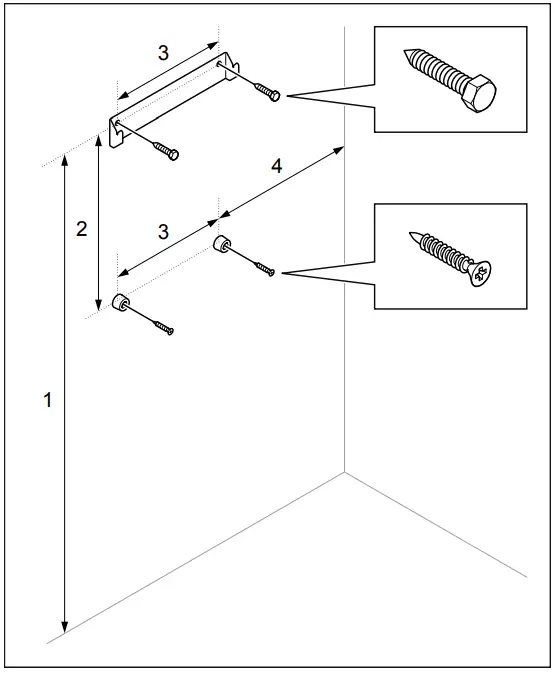 3
4
2
3
1